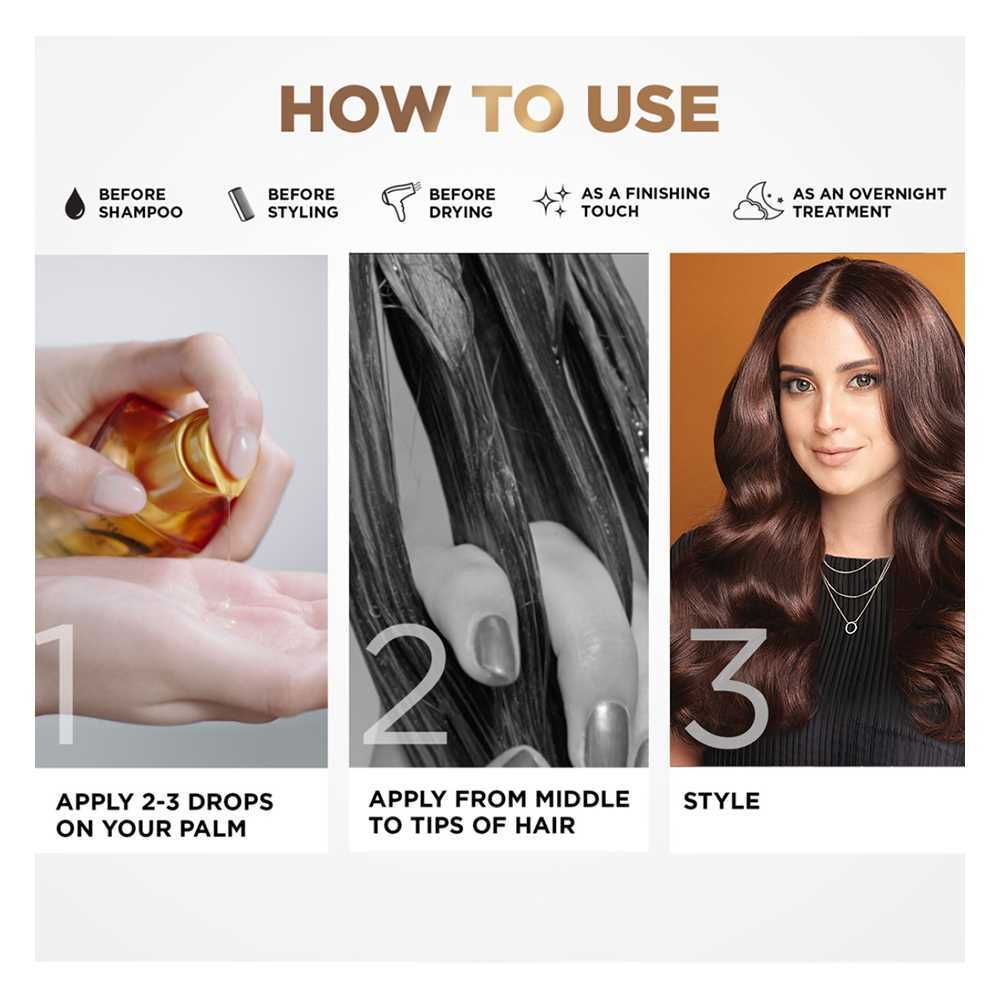 HOW TO USE

BEFORE SHAMPOO

BEFORE STYLING

BEFORE DRYING

AS A FINISHING TOUCH

AS AN OVERNIGHT TREATMENT

1

APPLY 2-3 DROPS ON YOUR PALM

2

APPLY FROM MIDDLE TO TIPS OF HAIR

3

STYLE